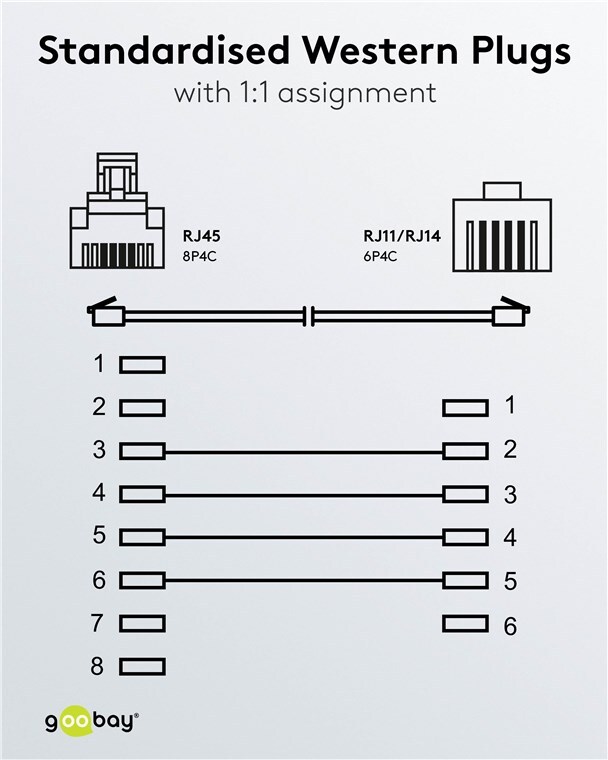 Standardised Western Plugs
with 1:1 assignment

RJ45
8P4C

RJ11/RJ14
6P4C

1
2
3
4
5
6
7
8

1
2
3
4
5
6

goobay®