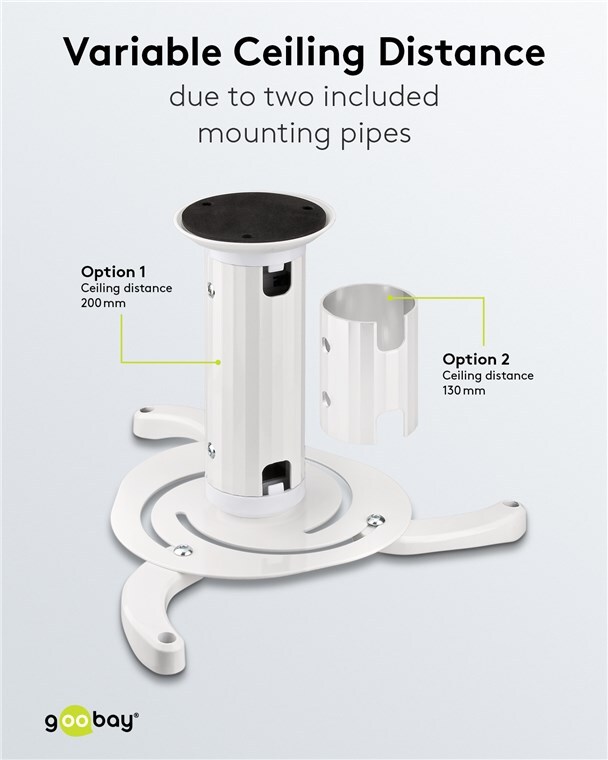 Variable Ceiling Distance
due to two included mounting pipes

Option 1
Ceiling distance 200 mm

Option 2
Ceiling distance 130 mm

goobay®