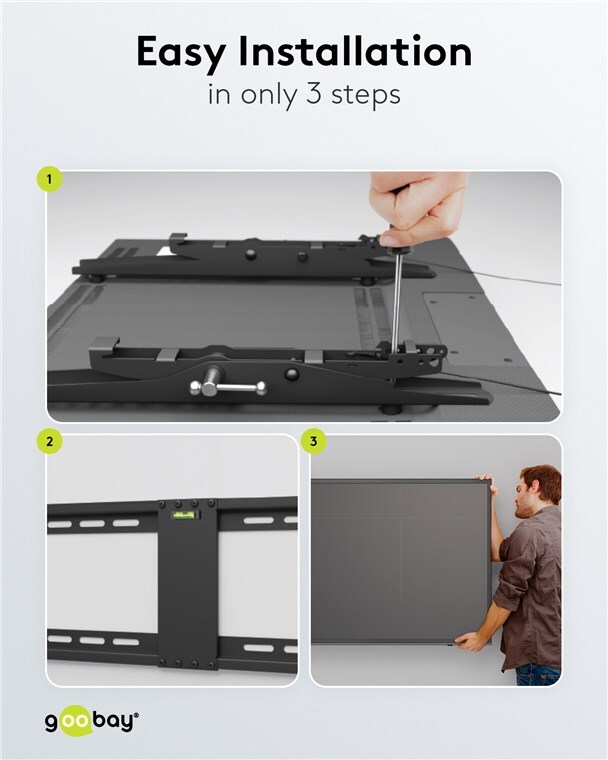 Easy Installation
in only 3 steps

1

2

3

goobay®