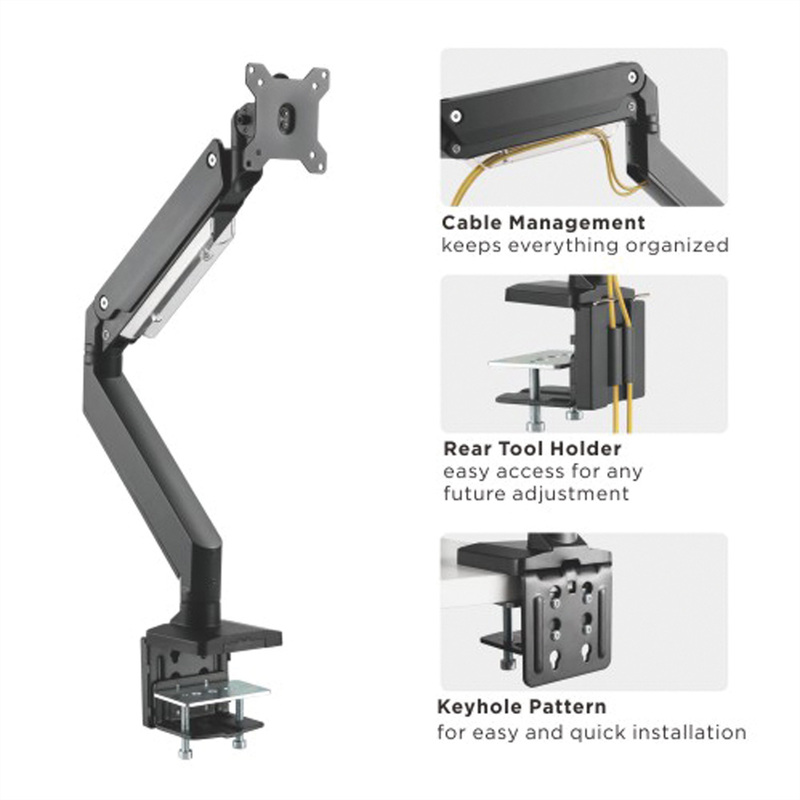 Cable Management
keeps everything organized

Rear Tool Holder
easy access for any future adjustment

Keyhole Pattern
for easy and quick installation