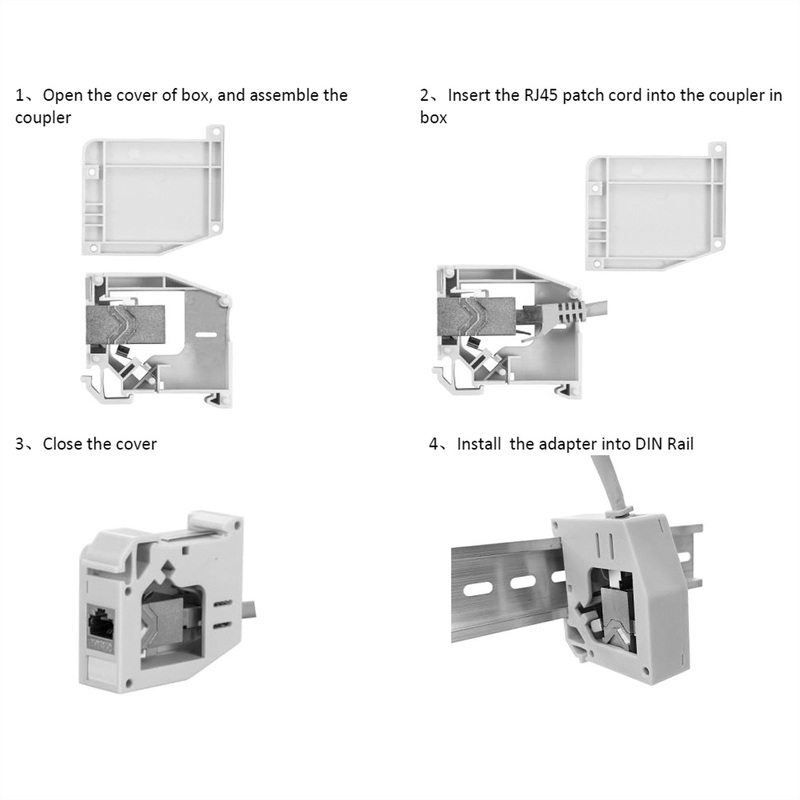 1、Open the cover of box, and assemble the coupler

2、Insert the RJ45 patch cord into the coupler in box

3、Close the cover

4、Install  the adapter into DIN Rail