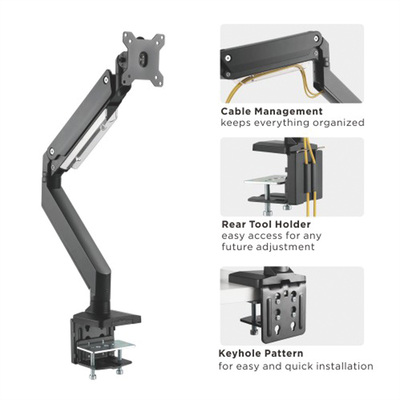 Cable Management
keeps everything organized

Rear Tool Holder
easy access for any future adjustment

Keyhole Pattern
for easy and quick installation